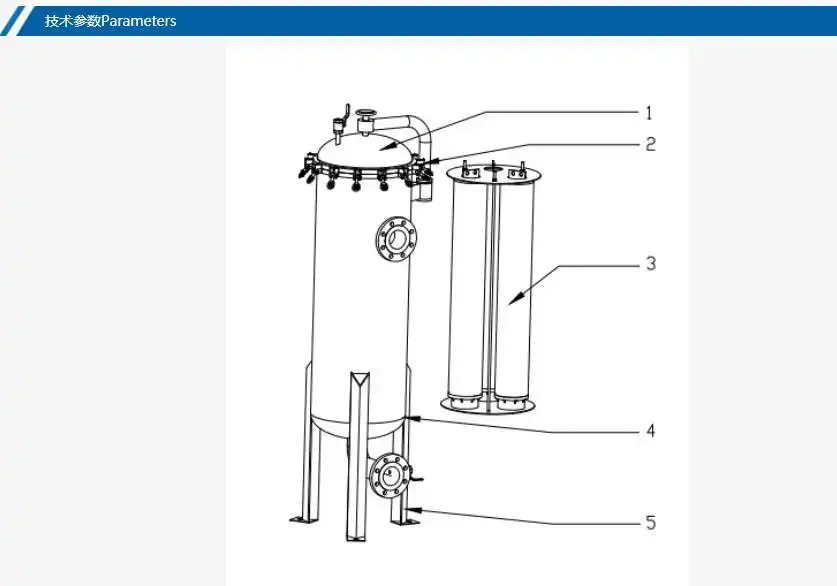 技术参数Parameters

1
2
3
4
5